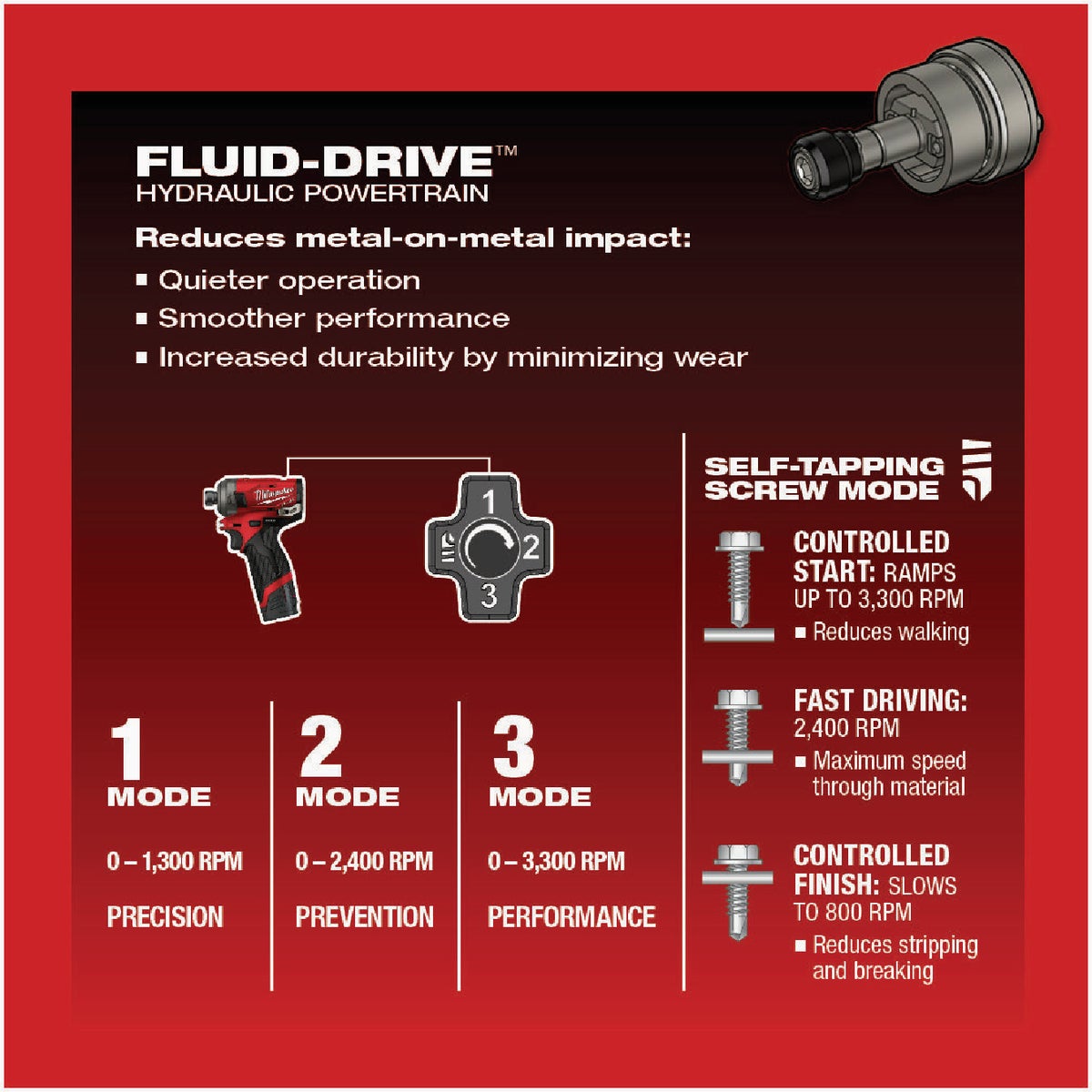 FLUID-DRIVE™
HYDRAULIC POWERTRAIN

Reduces metal-on-metal impact:
▪ Quieter operation
▪ Smoother performance
▪ Increased durability by minimizing wear

Milwaukee

1
2
3

1 MODE
0 – 1,300 RPM
PRECISION

2 MODE
0 – 2,400 RPM
PREVENTION

3 MODE
0 – 3,300 RPM
PERFORMANCE

SELF-TAPPING SCREW MODE

CONTROLLED START: RAMPS UP TO 3,300 RPM
▪ Reduces walking

FAST DRIVING: 2,400 RPM
▪ Maximum speed through material

CONTROLLED FINISH: SLOWS TO 800 RPM
▪ Reduces stripping and breaking