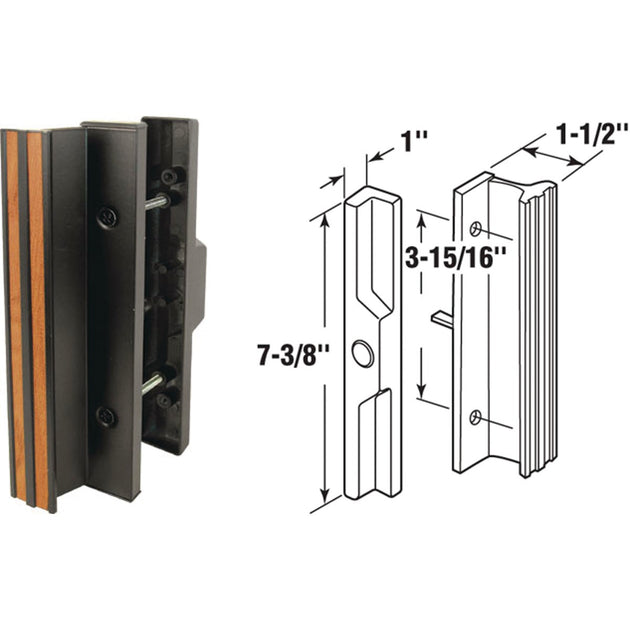 1''

1-1/2''

3-15/16''

7-3/8''