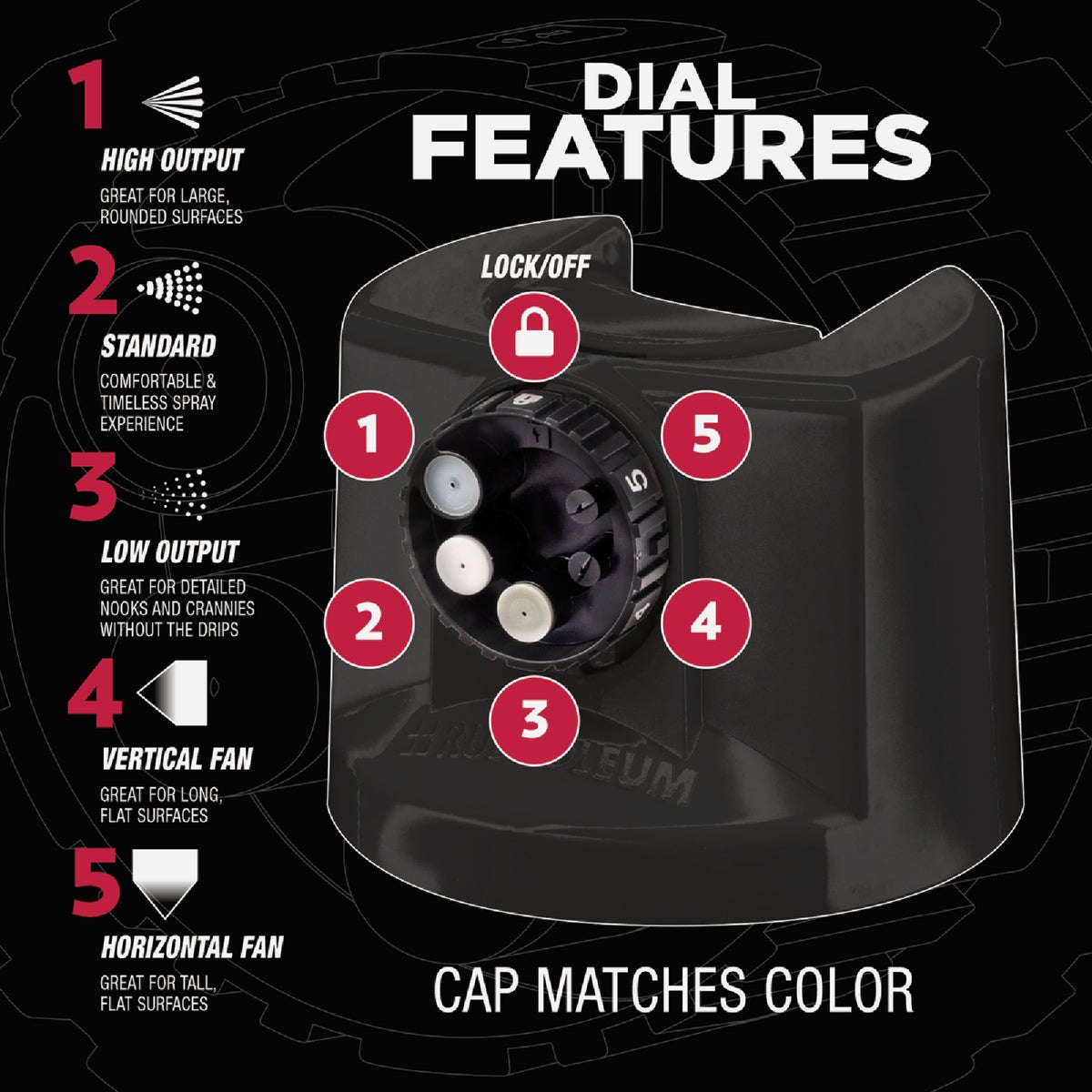 1
HIGH OUTPUT
GREAT FOR LARGE, ROUNDED SURFACES

2
STANDARD
COMFORTABLE & TIMELESS SPRAY EXPERIENCE

3
LOW OUTPUT
GREAT FOR DETAILED NOOKS AND CRANNIES WITHOUT THE DRIPS

4
VERTICAL FAN
GREAT FOR LONG, FLAT SURFACES

5
HORIZONTAL FAN
GREAT FOR TALL, FLAT SURFACES

DIAL FEATURES

LOCK/OFF

1

5

5

2

4

3

RUST-OLEUM

CAP MATCHES COLOR