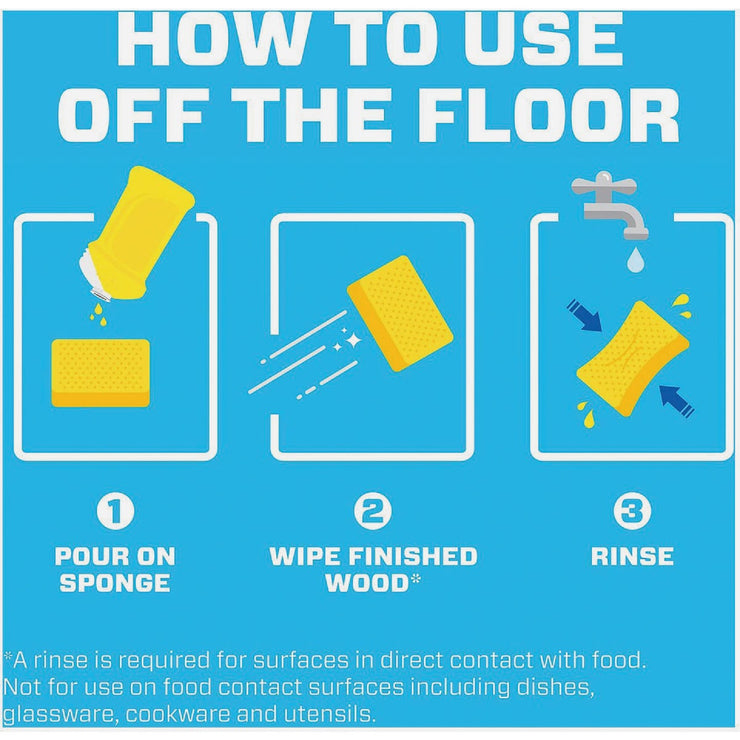 HOW TO USE OFF THE FLOOR

1
POUR ON SPONGE

2
WIPE FINISHED WOOD*

3
RINSE

*A rinse is required for surfaces in direct contact with food. Not for use on food contact surfaces including dishes, glassware, cookware and utensils.