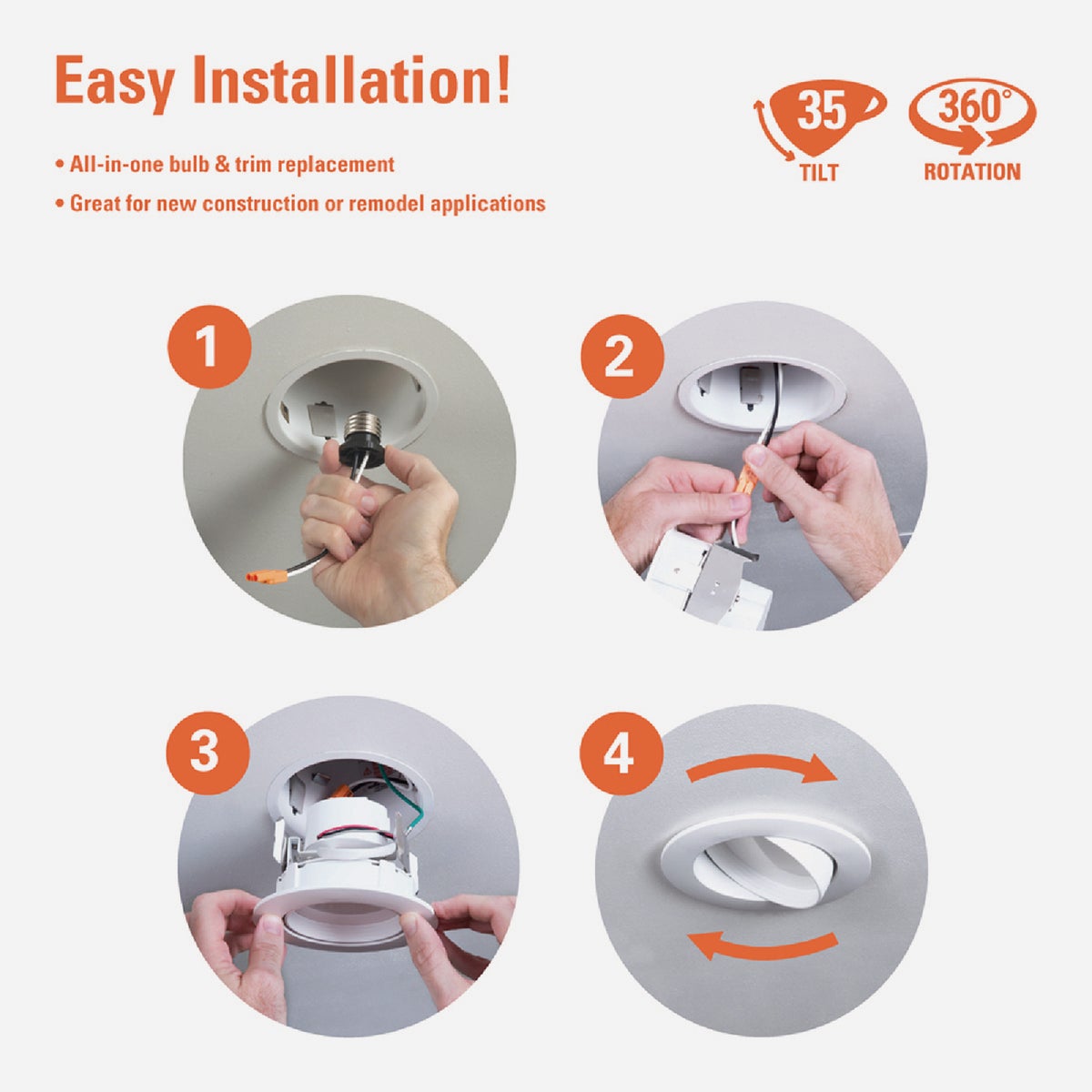 Easy Installation!

• All-in-one bulb & trim replacement

• Great for new construction or remodel applications

35
TILT

360°
ROTATION

1

2

3

4