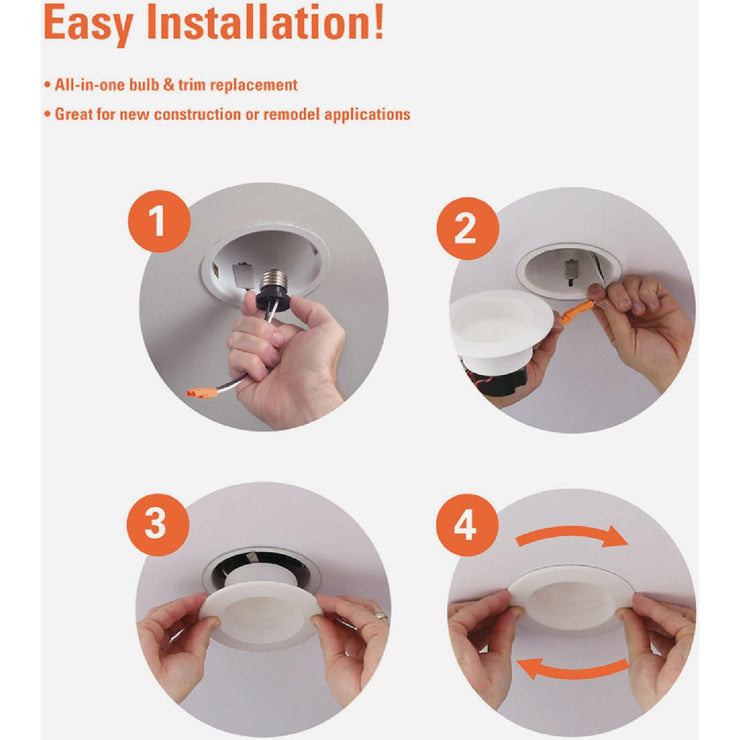 Easy Installation!

• All-in-one bulb & trim replacement

• Great for new construction or remodel applications

1

2

3

4