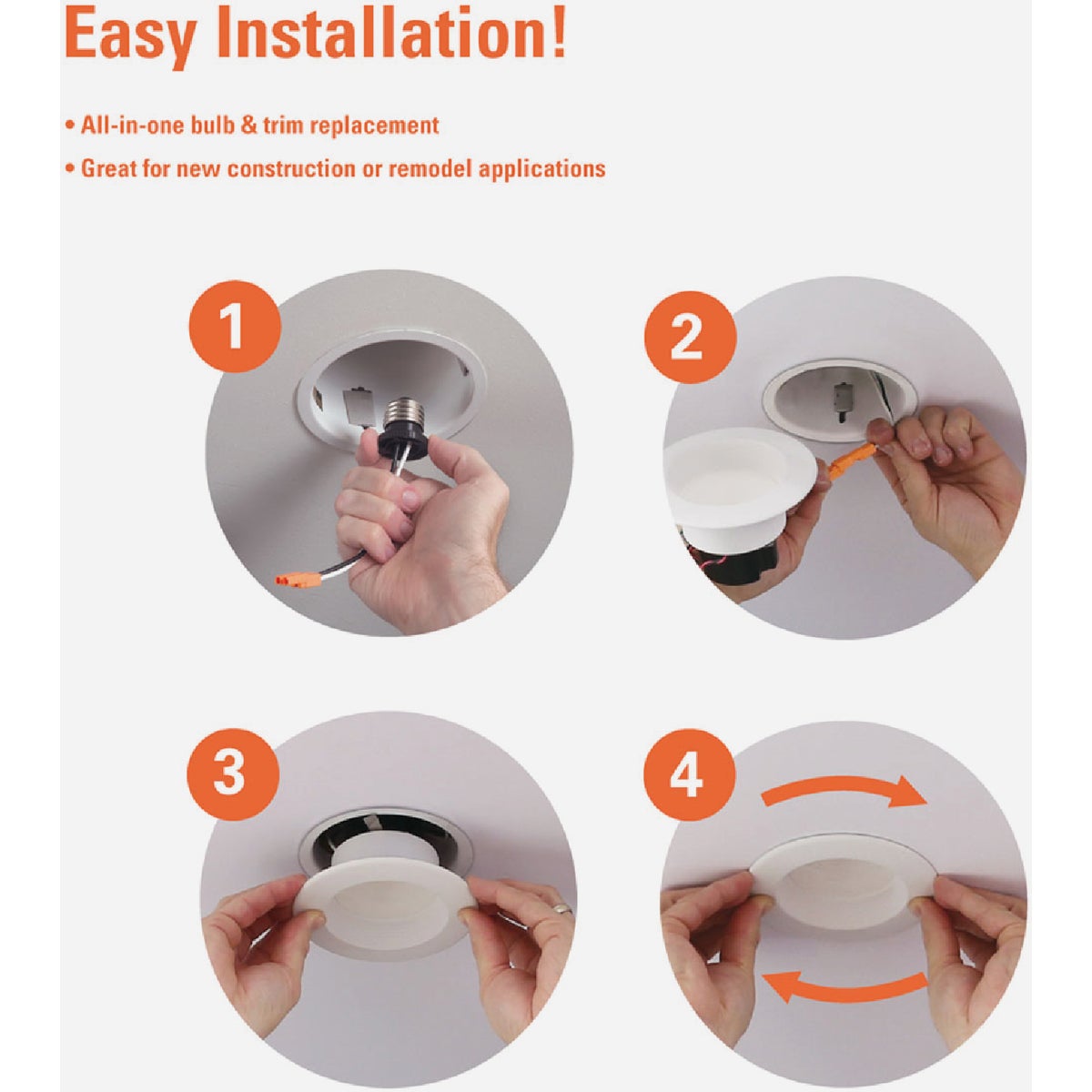 Easy Installation!

• All-in-one bulb & trim replacement
• Great for new construction or remodel applications

1

2

3

4