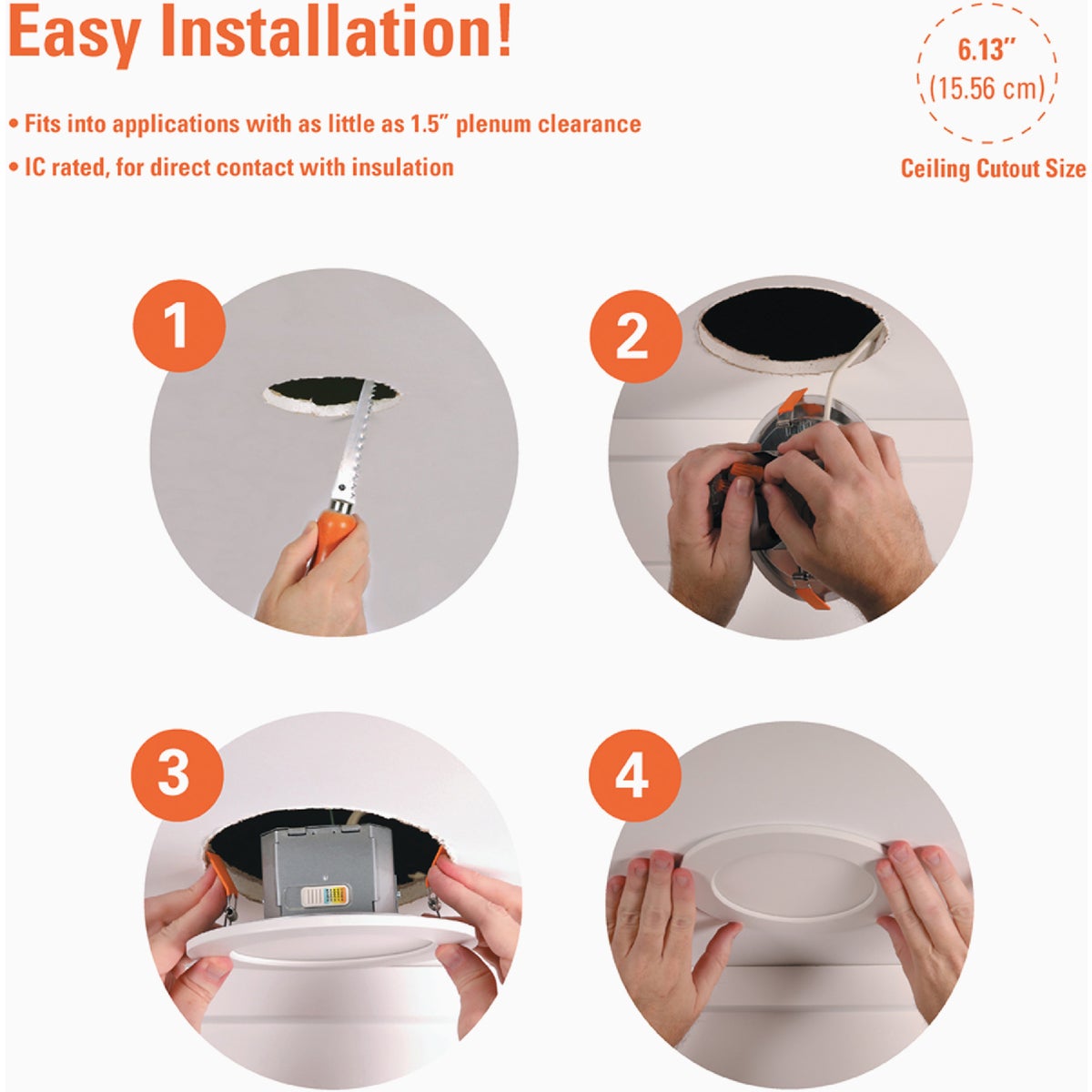 Easy Installation!

• Fits into applications with as little as 1.5" plenum clearance

• IC rated, for direct contact with insulation

6.13"
(15.56 cm)

Ceiling Cutout Size

1

2

3

4