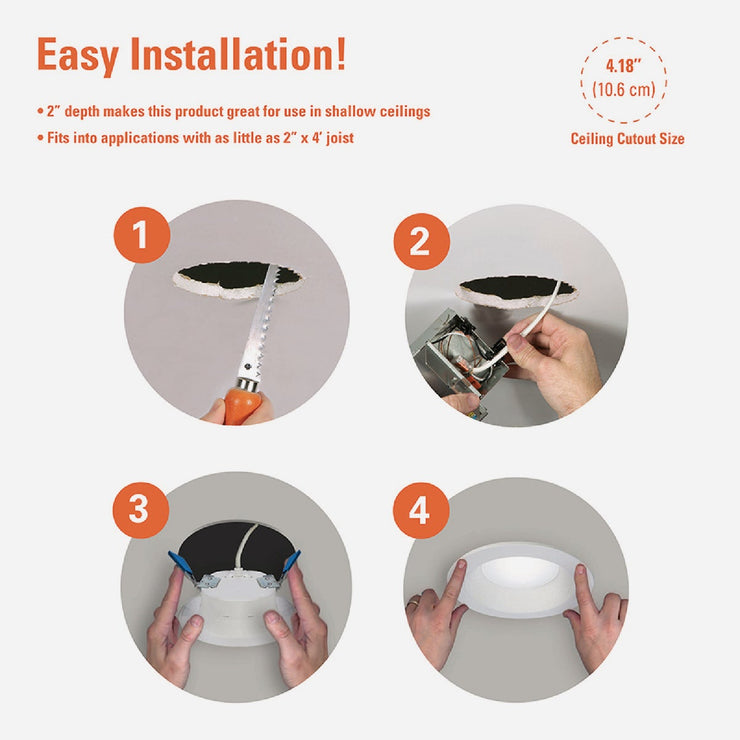 Easy Installation!

• 2" depth makes this product great for use in shallow ceilings
• Fits into applications with as little as 2" x 4' joist

4.18"
(10.6 cm)
Ceiling Cutout Size

1

2

3

4