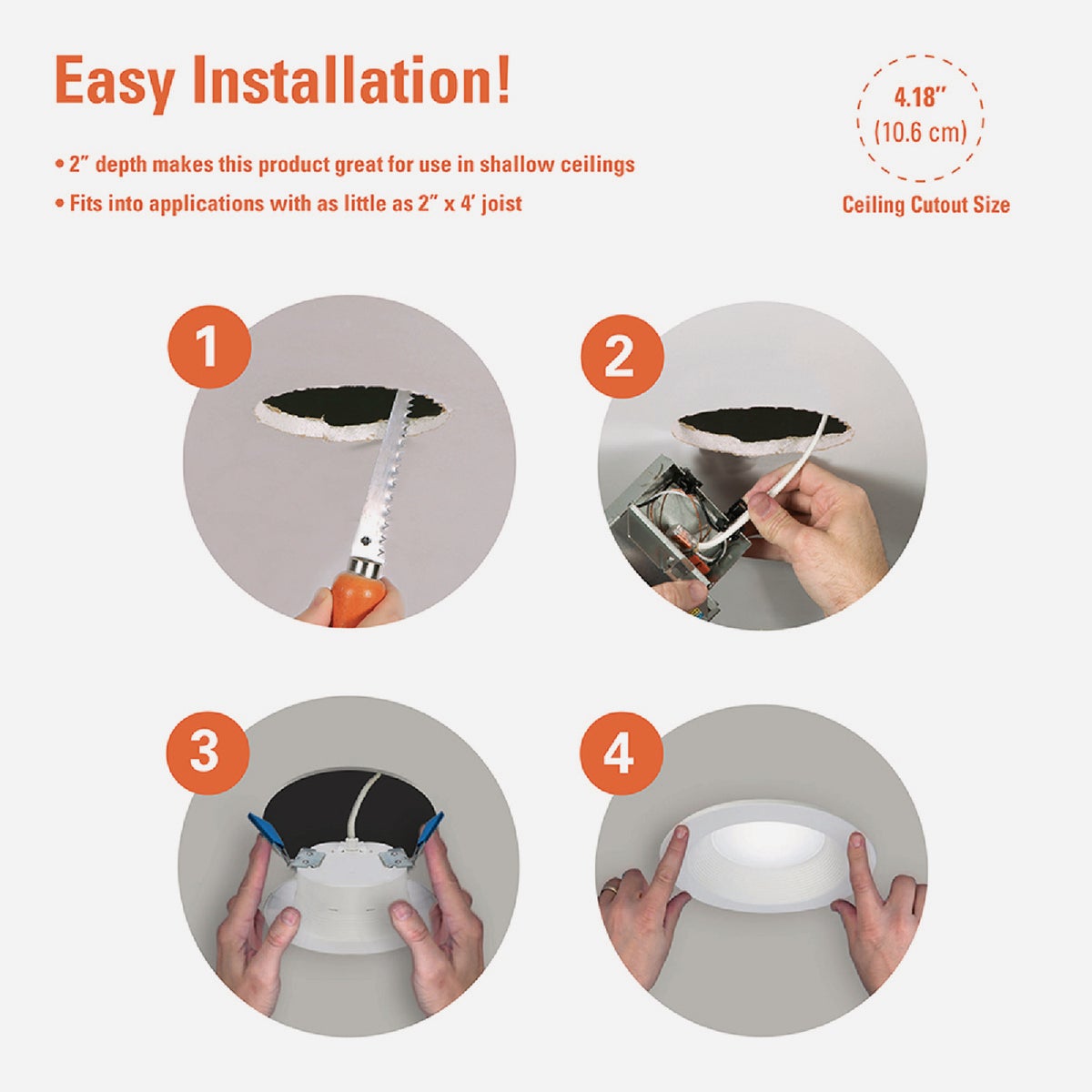 Easy Installation!

• 2" depth makes this product great for use in shallow ceilings

• Fits into applications with as little as 2" x 4' joist

4.18"
(10.6 cm)

Ceiling Cutout Size

1

2

3

4