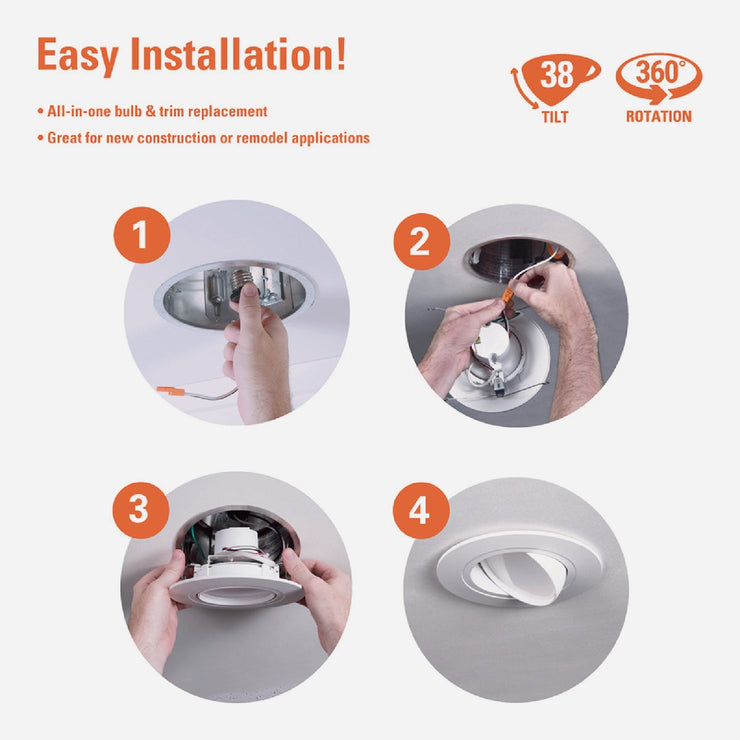 Easy Installation!

• All-in-one bulb & trim replacement
• Great for new construction or remodel applications

38
TILT

360°
ROTATION

1

2

3

4