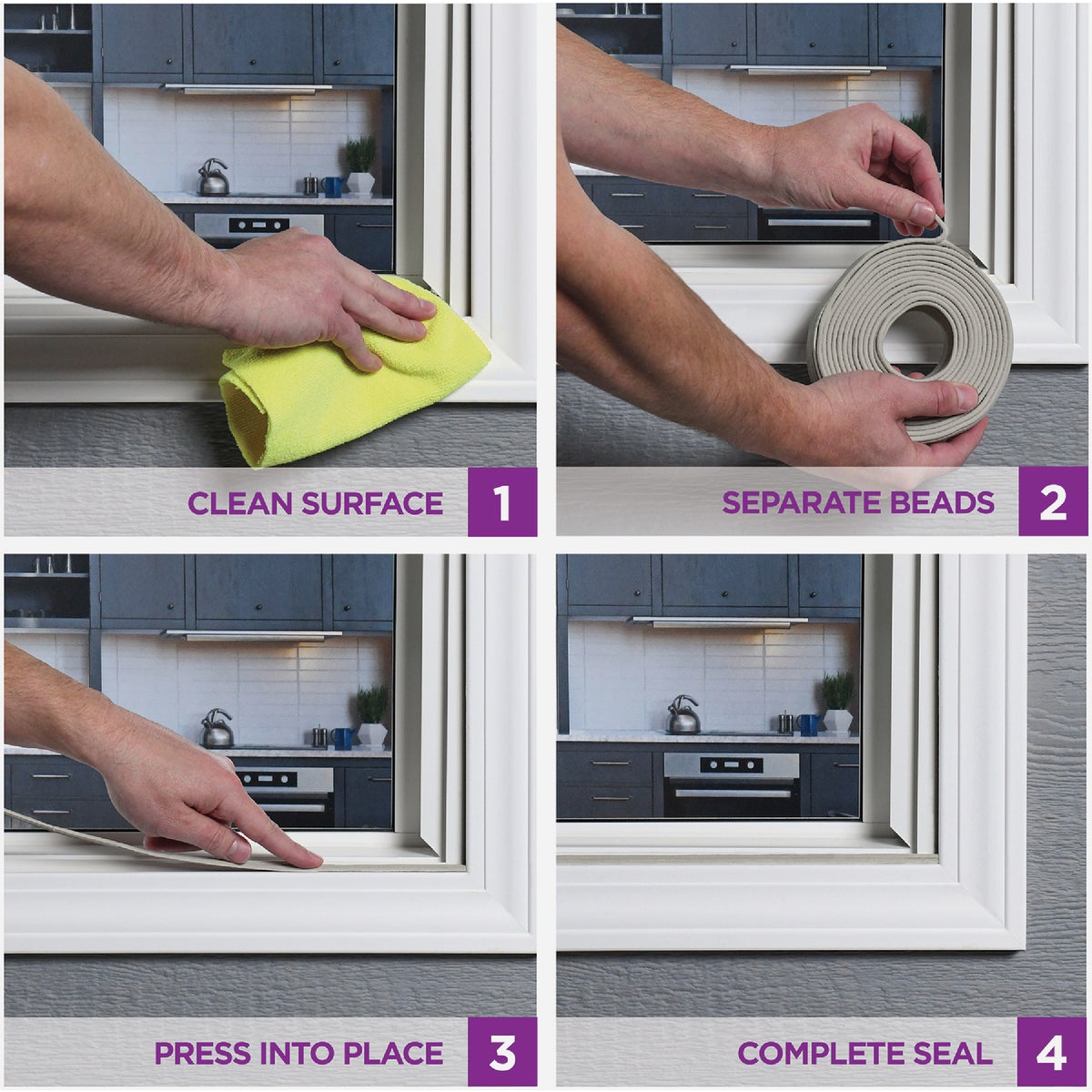 CLEAN SURFACE 1

SEPARATE BEADS 2

PRESS INTO PLACE 3

COMPLETE SEAL 4