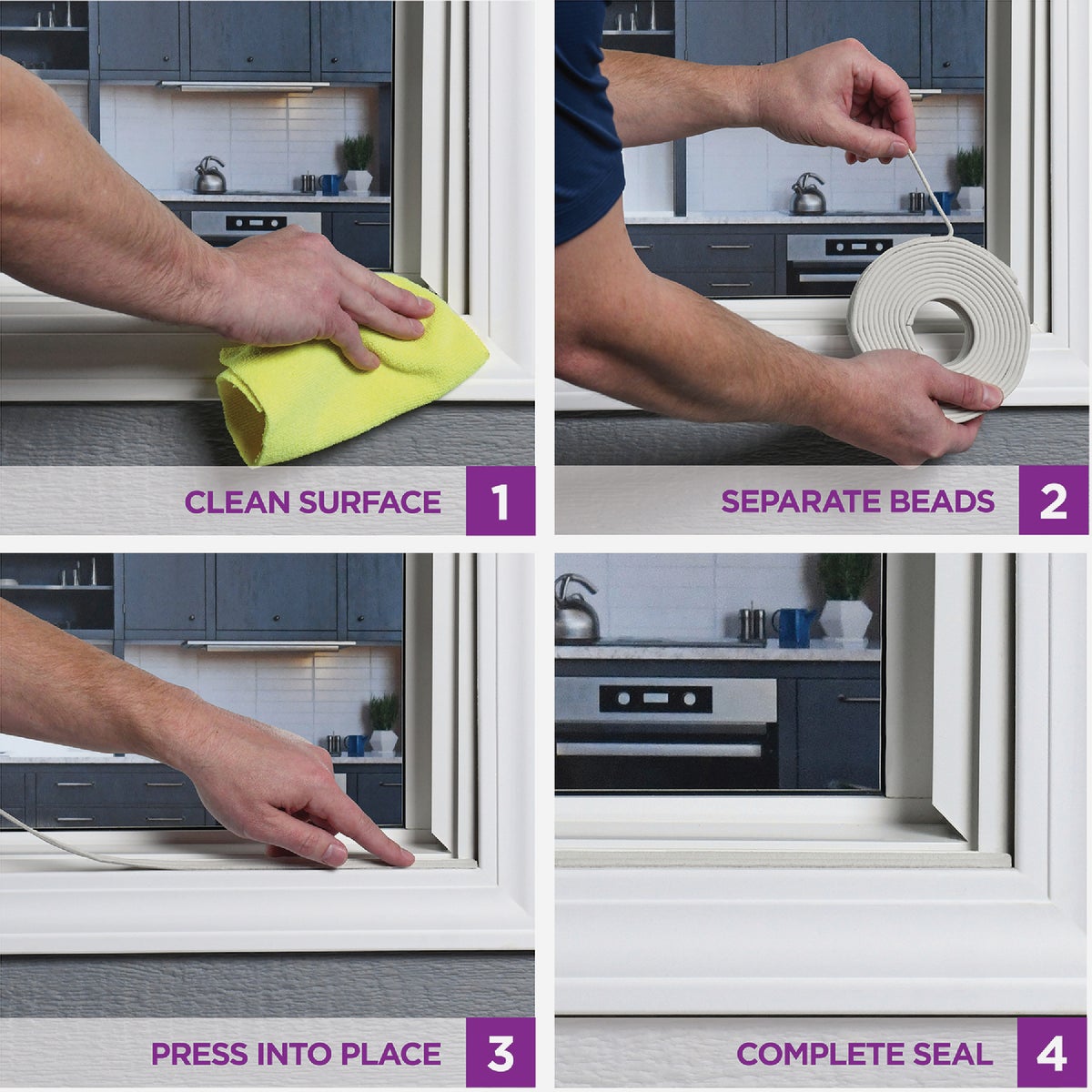 CLEAN SURFACE 1

SEPARATE BEADS 2

PRESS INTO PLACE 3

COMPLETE SEAL 4