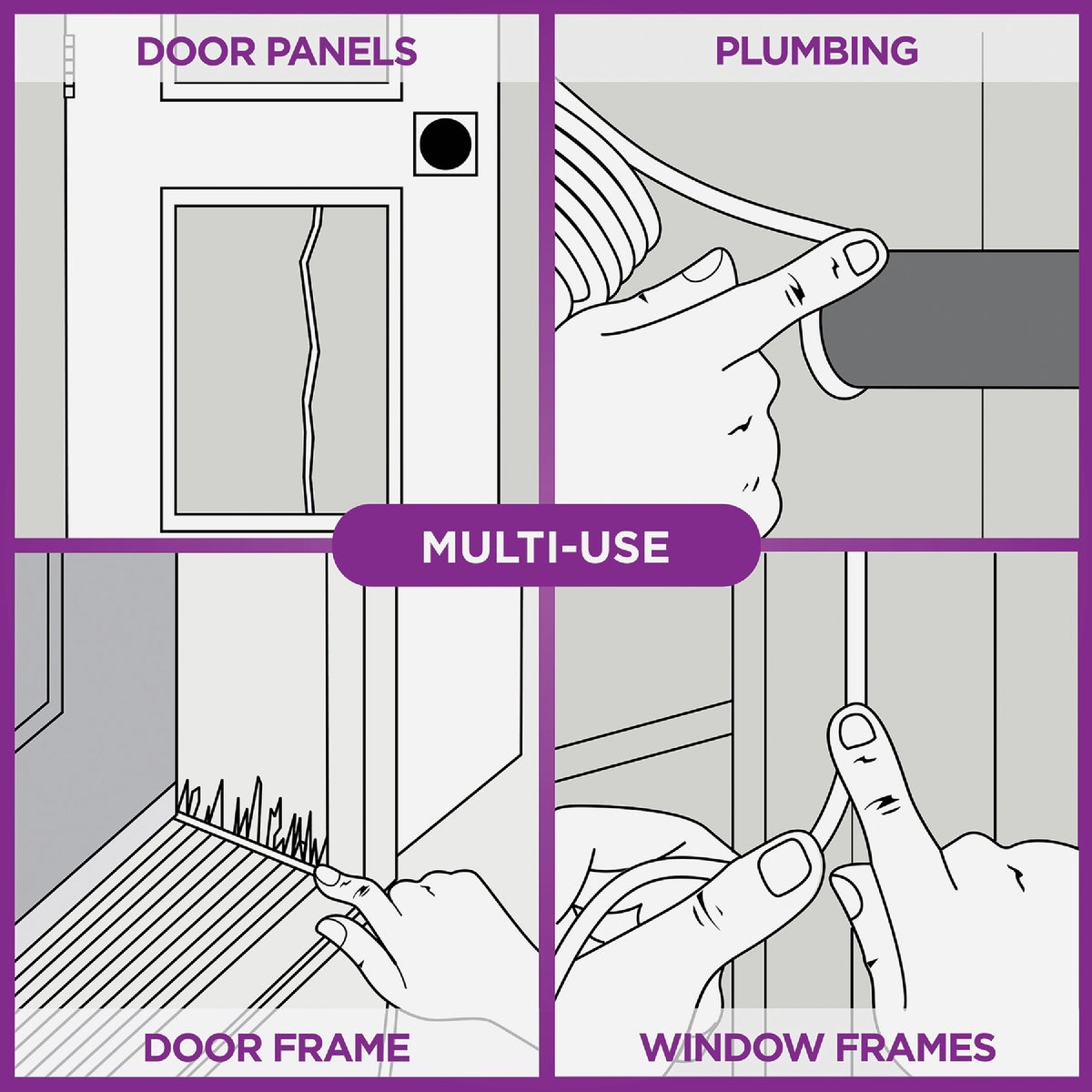 DOOR PANELS

PLUMBING

MULTI-USE

DOOR FRAME

WINDOW FRAMES